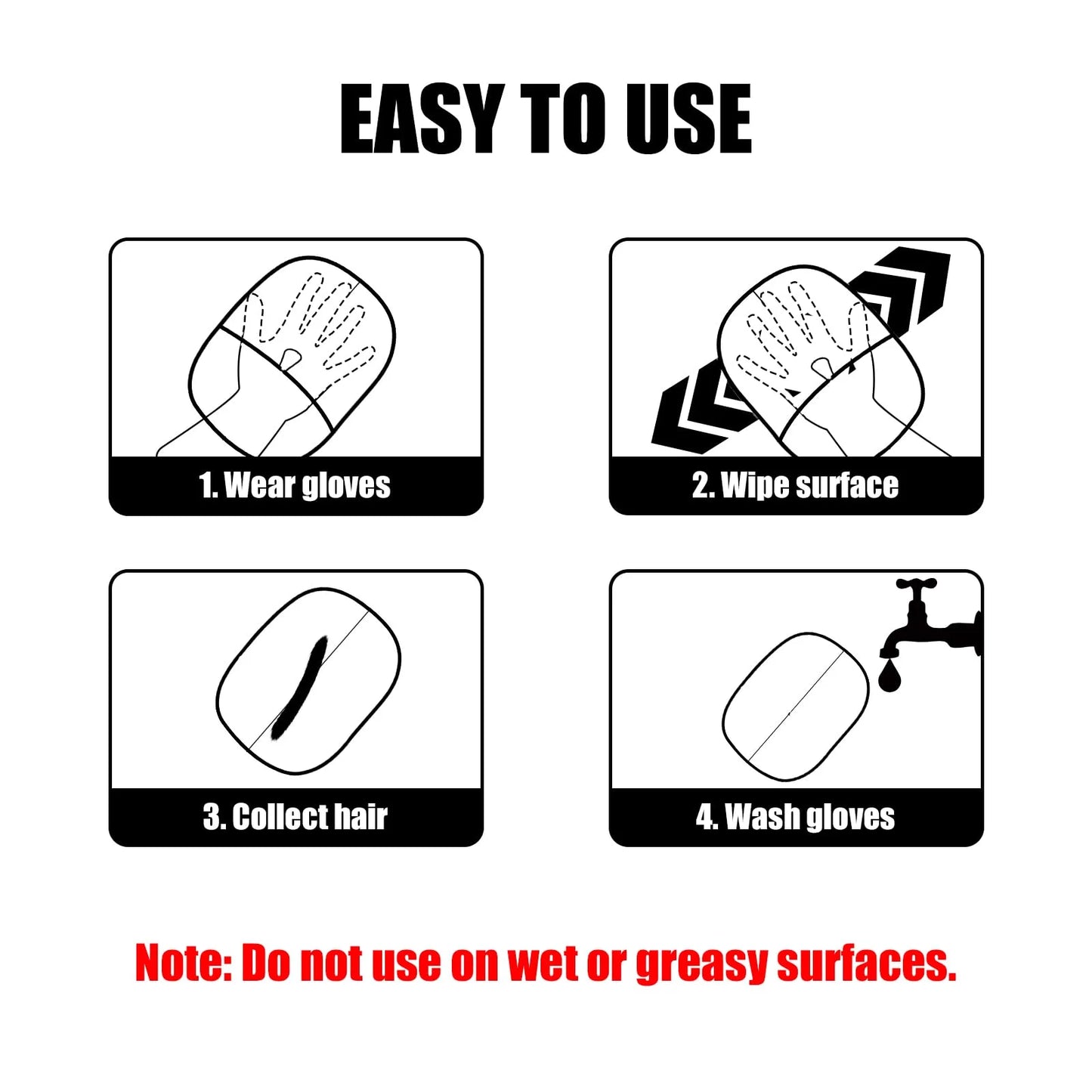 EASY TO USE

1. Wear gloves

2. Wipe surface

3. Collect hair

4. Wash gloves

Note: Do not use on wet or greasy surfaces.